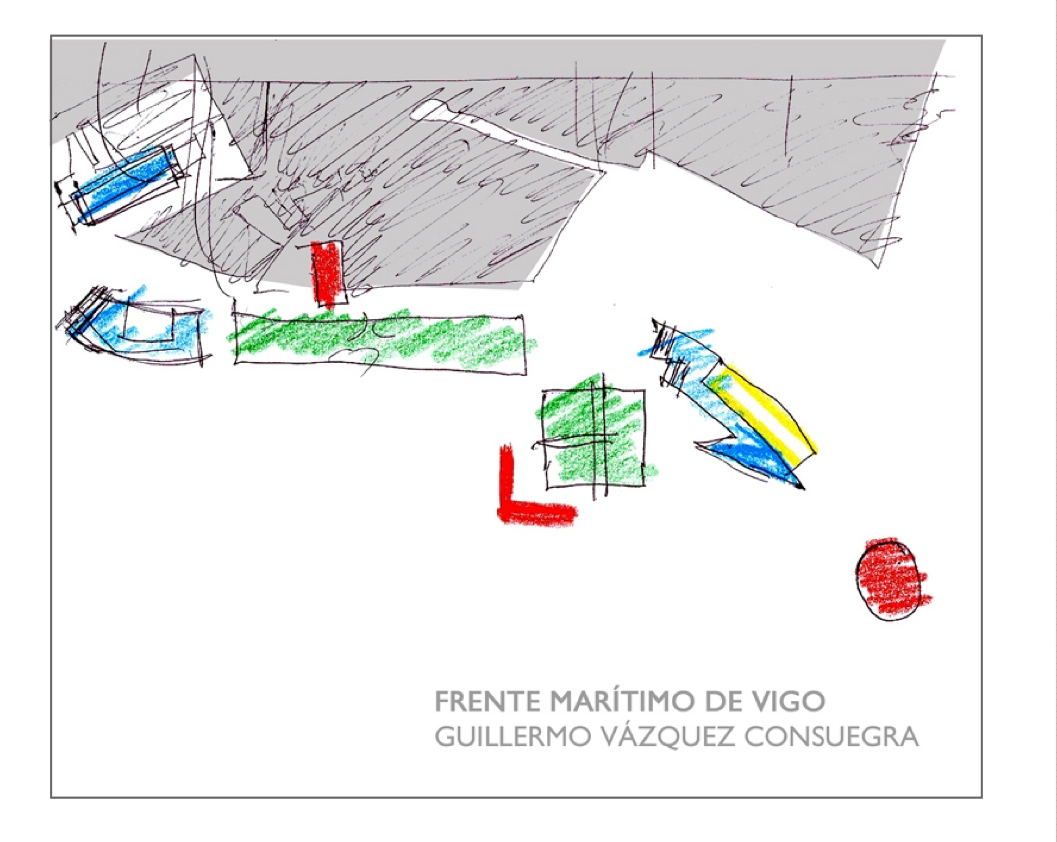 FRENTE MARÍTIMO DE VIGO
GUILLERMO VÁZQUEZ CONSUEGRA